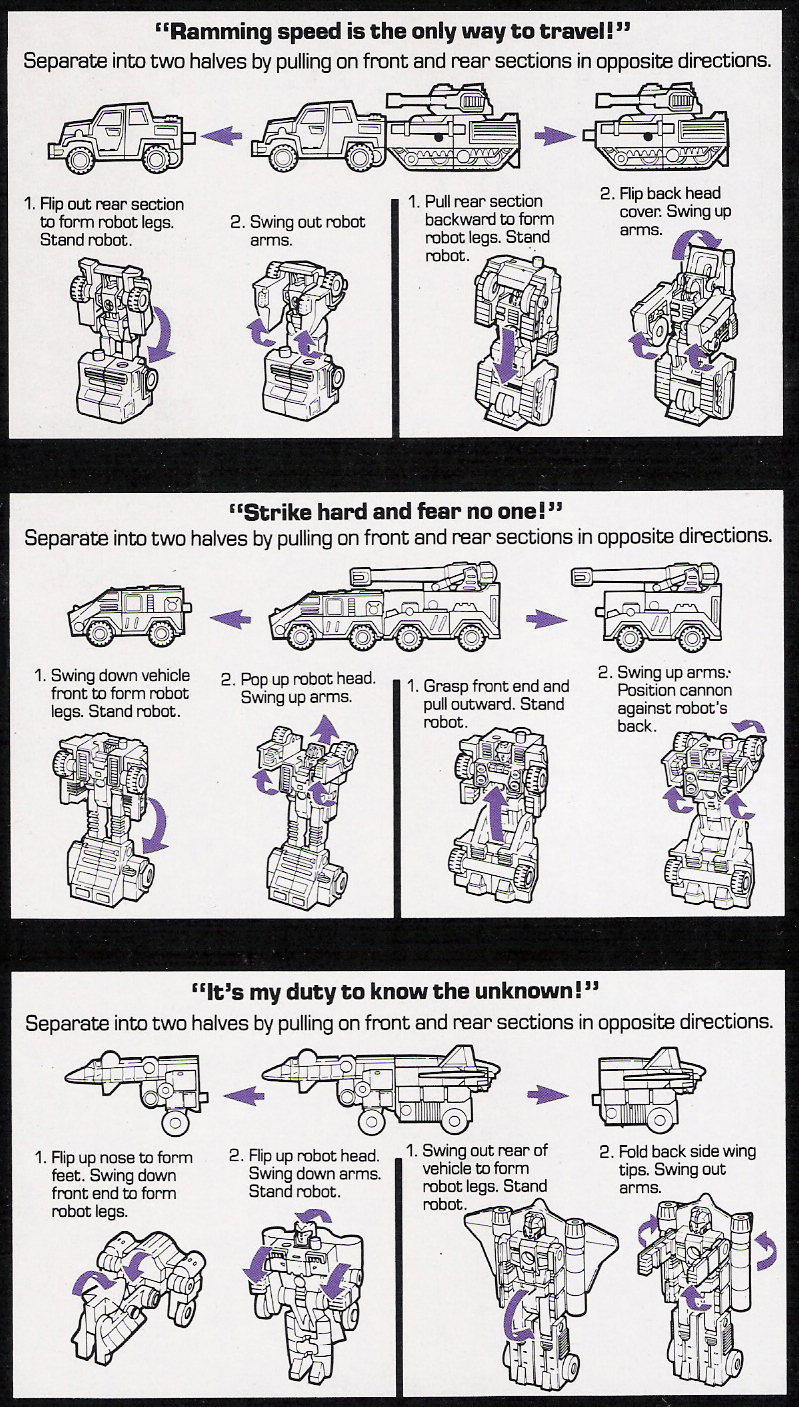 "Ramming speed is the only way to travel!"
Separate into two halves by pulling on front and rear sections in opposite directions.

1. Flip out rear section to form robot legs. Stand robot.

2. Swing out robot arms.

1. Pull rear section backward to form robot legs. Stand robot.

2. Flip back head cover. Swing up arms.

"Strike hard and fear no one!"
Separate into two halves by pulling on front and rear sections in opposite directions.

1. Swing down vehicle front to form robot legs. Stand robot.

2. Pop up robot head. Swing up arms.

1. Grasp front end and pull outward. Stand robot.

2. Swing up arms. Position cannon against robot's back.

"It's my duty to know the unknown!"
Separate into two halves by pulling on front and rear sections in opposite directions.

1. Flip up nose to form feet. Swing down front end to form robot legs.

2. Flip up robot head. Swing down arms. Stand robot.

1. Swing out rear of vehicle to form robot legs. Stand robot.

2. Fold back side wing tips. Swing out arms.